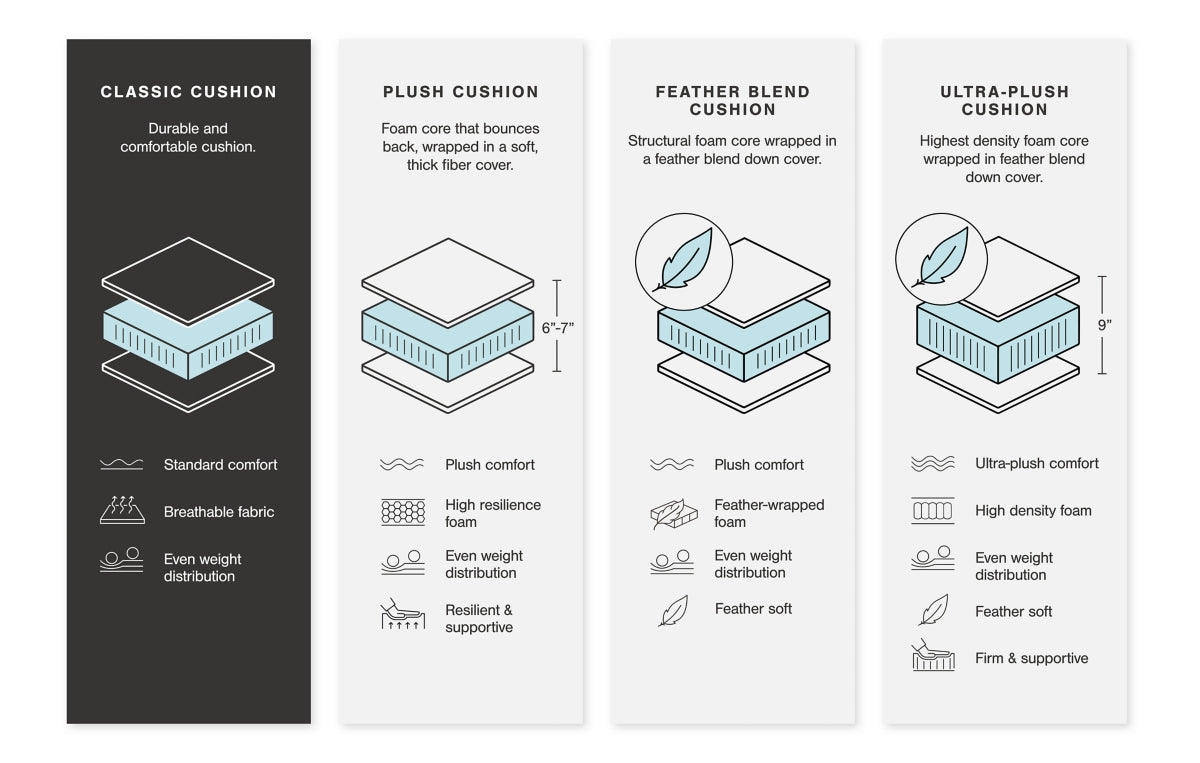 CLASSIC CUSHION

Durable and comfortable cushion.

Standard comfort

Breathable fabric

Even weight distribution

PLUSH CUSHION

Foam core that bounces back, wrapped in a soft, thick fiber cover.

6"-7"

Plush comfort

High resilience foam

Even weight distribution

Resilient & supportive

FEATHER BLEND CUSHION

Structural foam core wrapped in a feather blend down cover.

Plush comfort

Feather-wrapped foam

Even weight distribution

Feather soft

ULTRA-PLUSH CUSHION

Highest density foam core wrapped in feather blend down cover.

9"

Ultra-plush comfort

High density foam

Even weight distribution

Feather soft

Firm & supportive